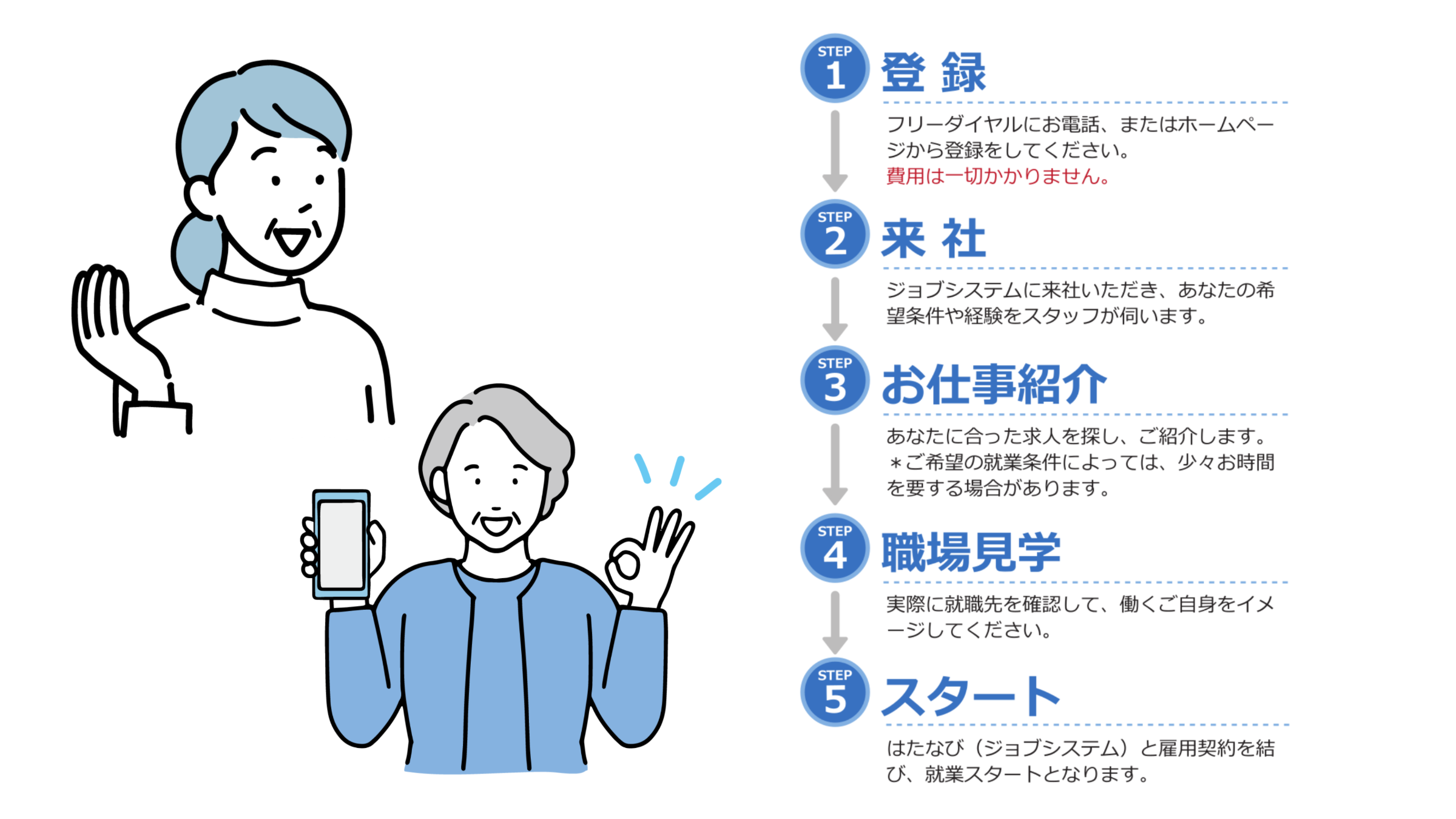 STEP 1 登 録

フリーダイヤルにお電話、またはホームページから登録をしてください。
費用は一切かかりません。

STEP 2 来 社

ジョブシステムに来社いただき、あなたの希望条件や経験をスタッフが伺います。

STEP 3 お仕事紹介

あなたに合った求人を探し、ご紹介します。
＊ご希望の就業条件によっては、少々お時間を要する場合があります。

STEP 4 職場見学

実際に就職先を確認して、働くご自身をイメージしてください。

STEP 5 スタート

はたなび（ジョブシステム）と雇用契約を結び、就業スタートとなります。